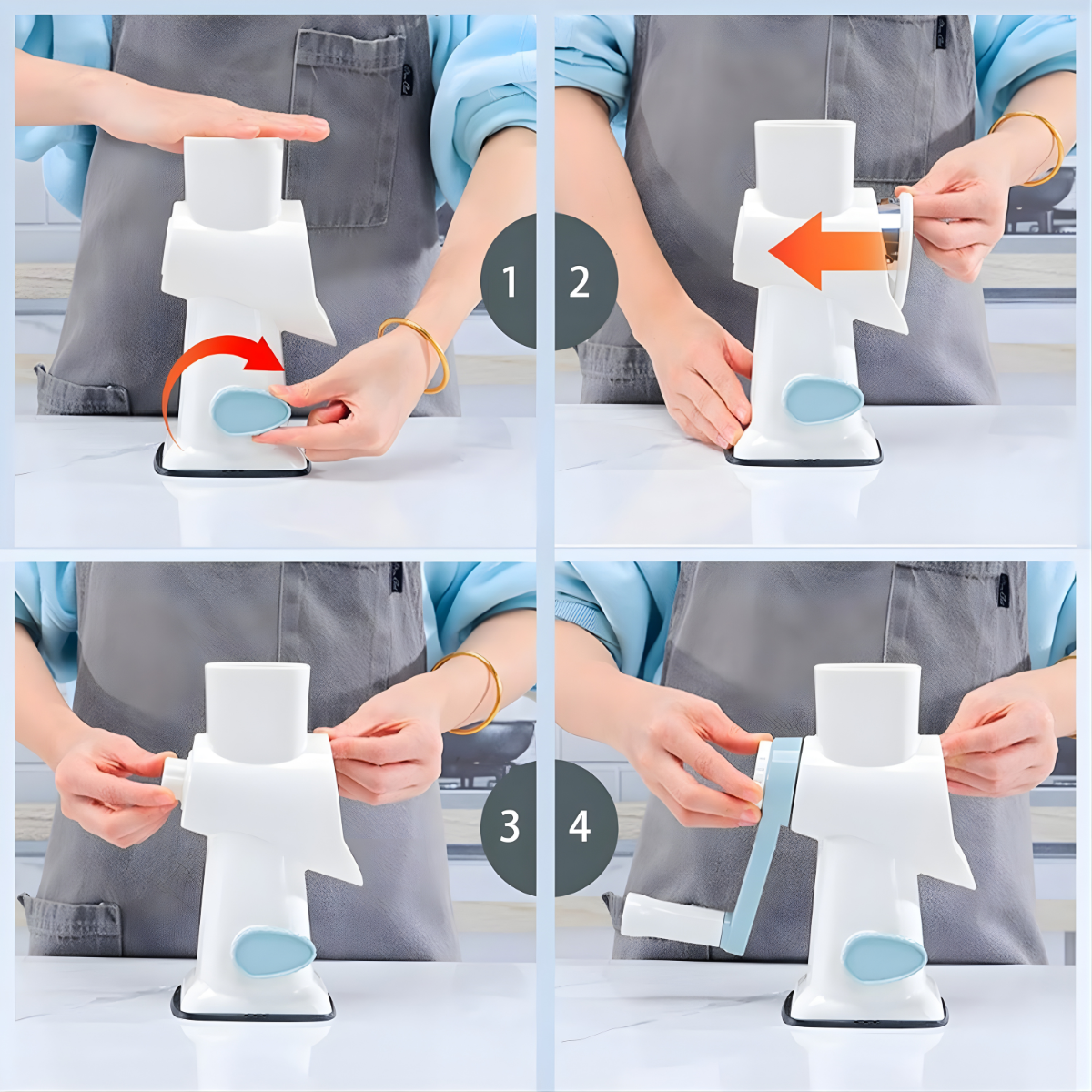 1
2
3
4